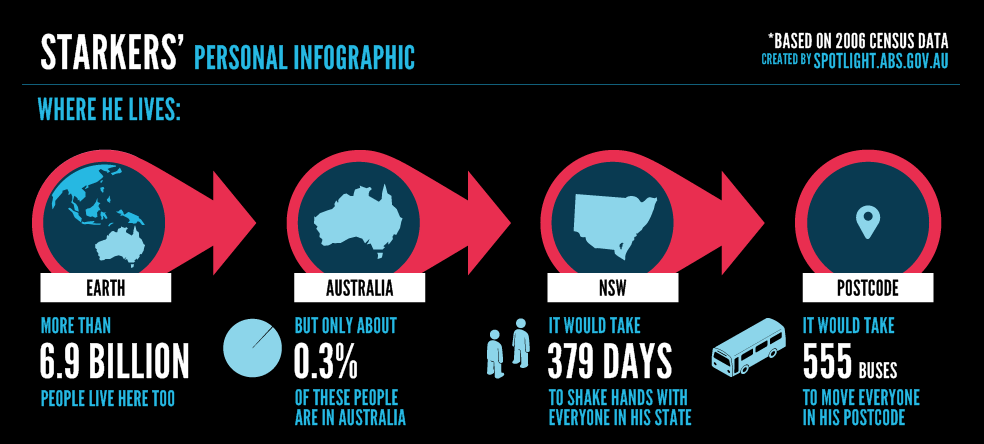 STARKERS' PERSONAL INFOGRAPHIC

*BASED ON 2006 CENSUS DATA
CREATED BY SPOTLIGHT.ABS.GOV.AU

WHERE HE LIVES:

EARTH

MORE THAN
6.9 BILLION
PEOPLE LIVE HERE TOO

AUSTRALIA

BUT ONLY ABOUT
0.3%
OF THESE PEOPLE ARE IN AUSTRALIA

NSW

IT WOULD TAKE
379 DAYS
TO SHAKE HANDS WITH EVERYONE IN HIS STATE

POSTCODE

IT WOULD TAKE
555 BUSES
TO MOVE EVERYONE IN HIS POSTCODE